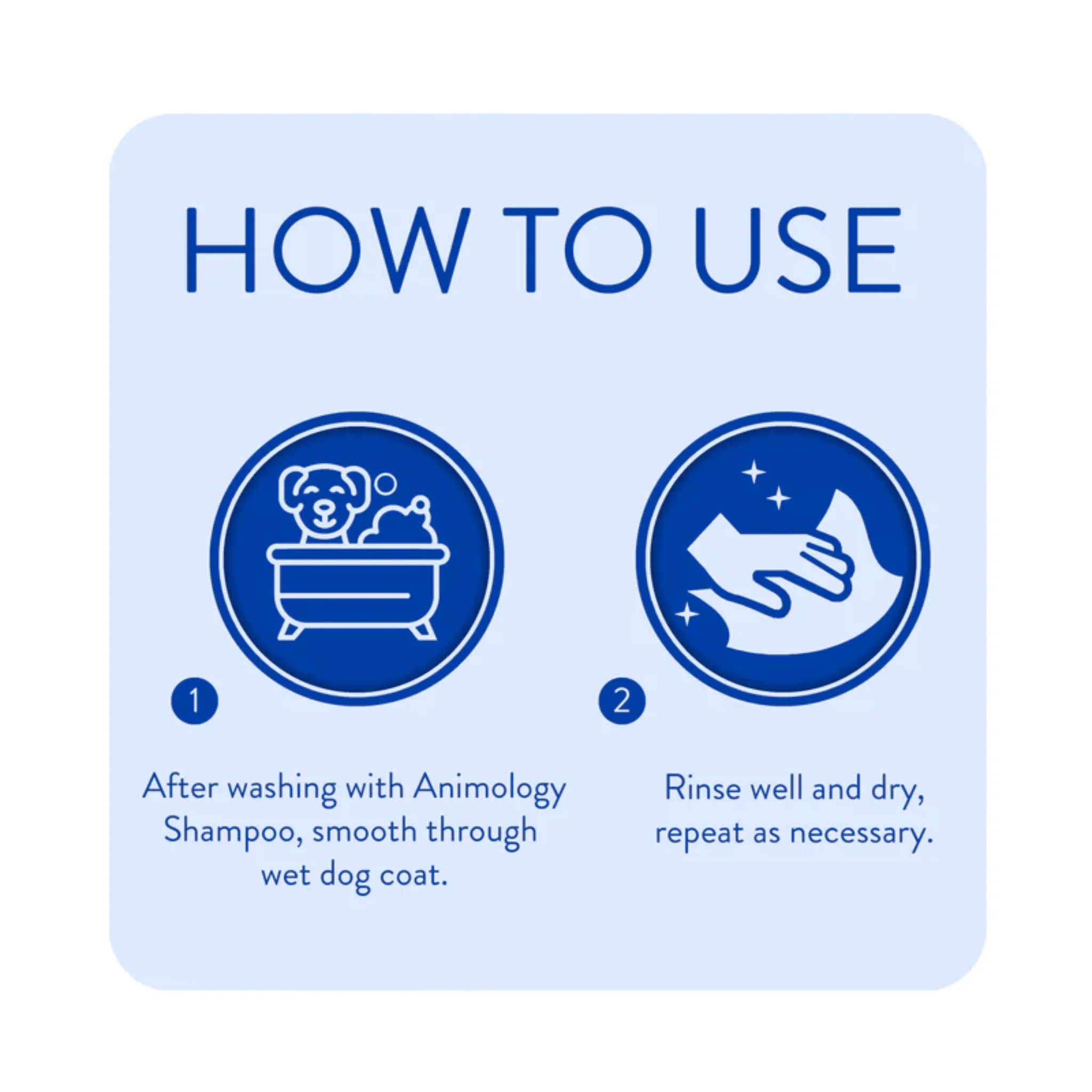 HOW TO USE

1

After washing with Animology Shampoo, smooth through wet dog coat.

2

Rinse well and dry, repeat as necessary.