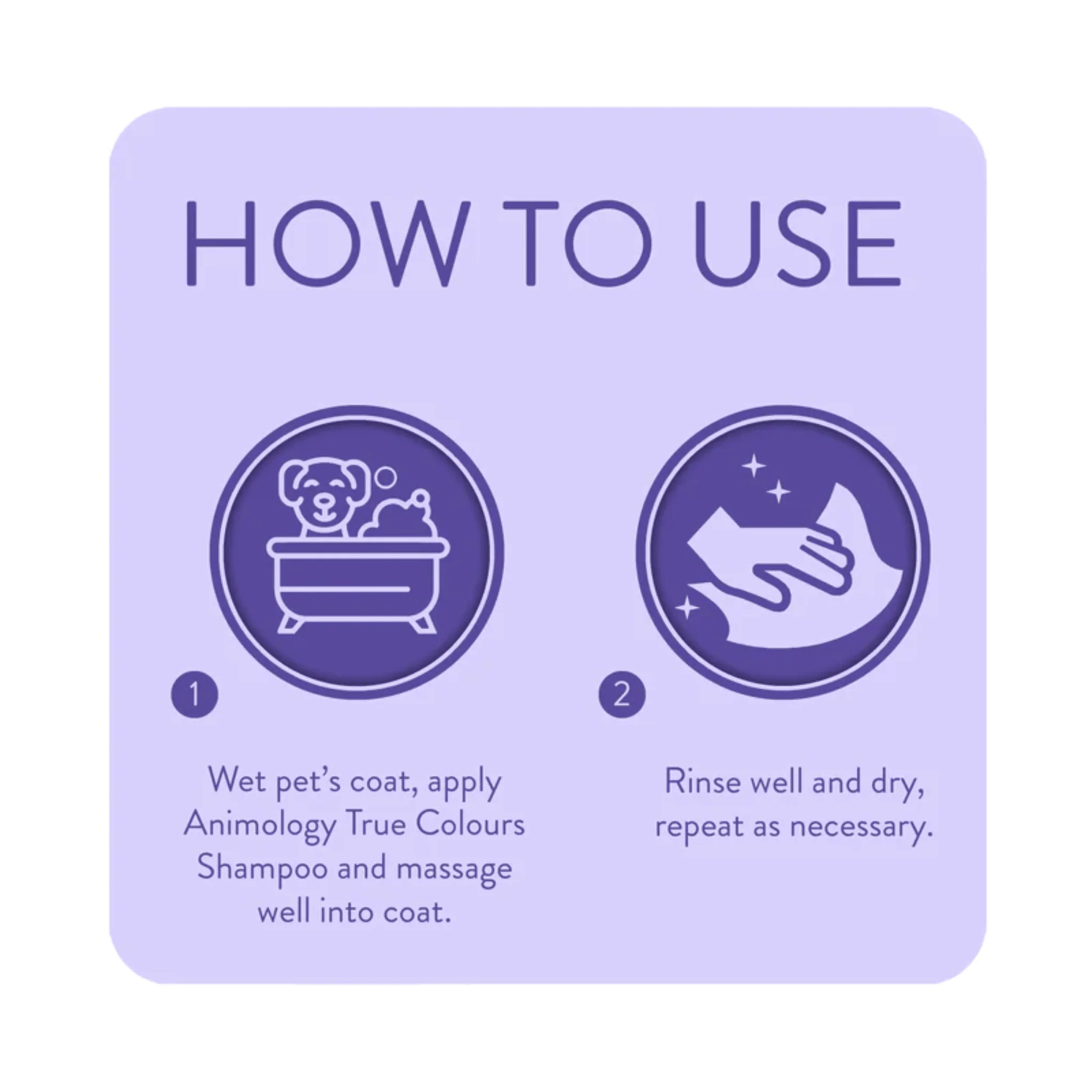 HOW TO USE

1

Wet pet's coat, apply Animology True Colours Shampoo and massage well into coat.

2

Rinse well and dry, repeat as necessary.