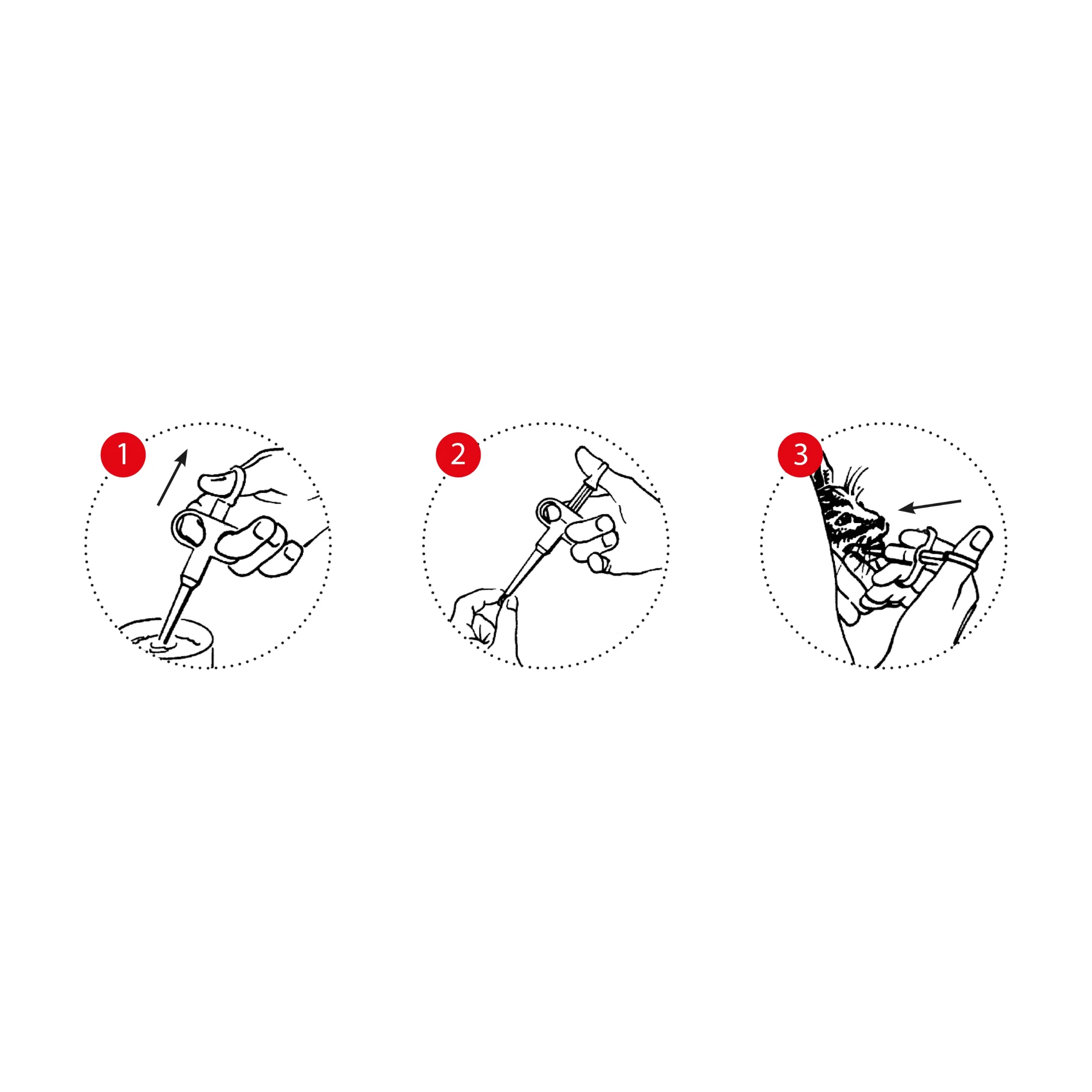 1

2

3